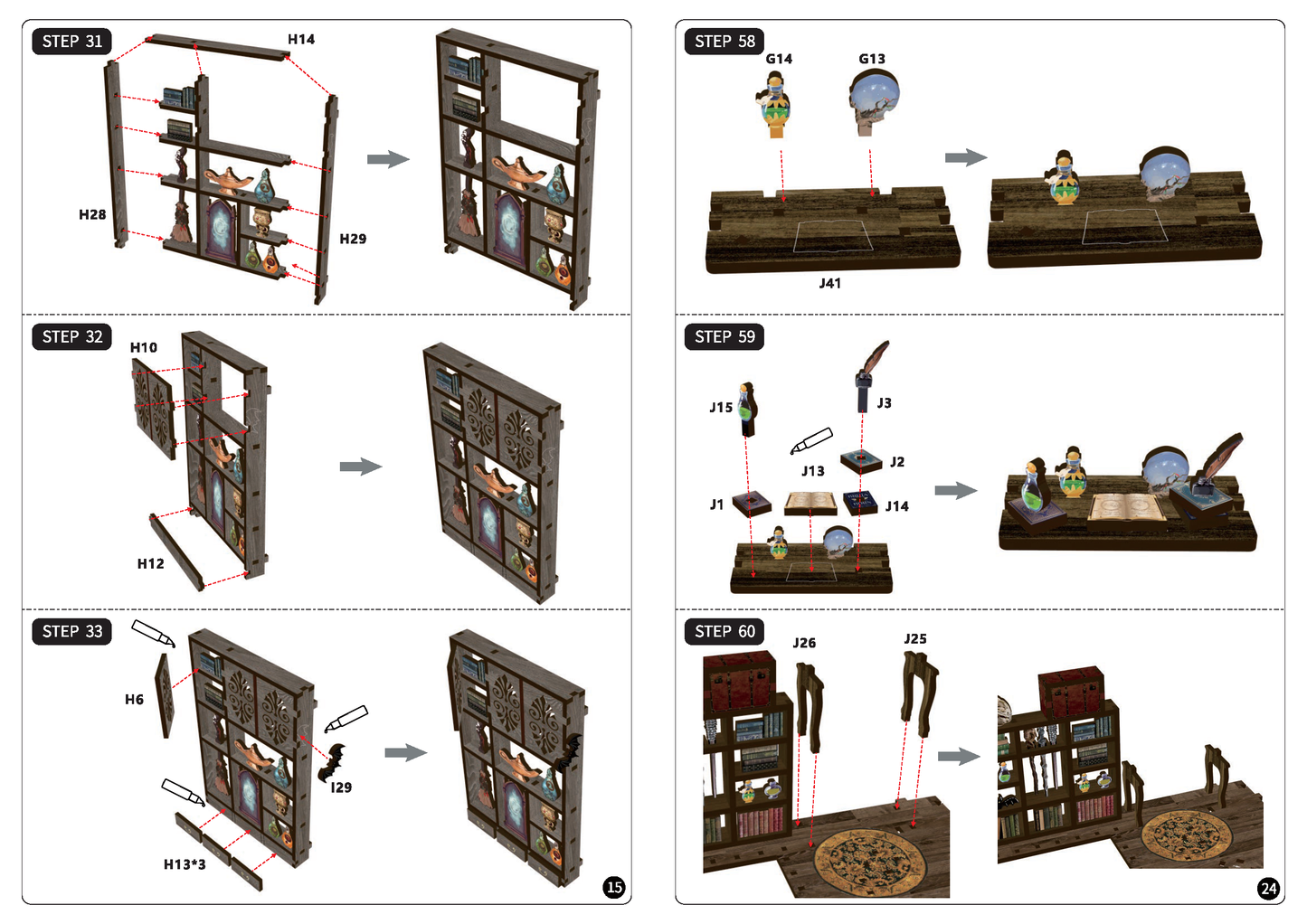 STEP 31
H14
H28
H29

STEP 32
H10
H12

STEP 33
H6
I29
H13*3

15

STEP 58
G14
G13
J41

STEP 59
J15
J3
J13
J2
J1
J14

STEP 60
J26
J25

24