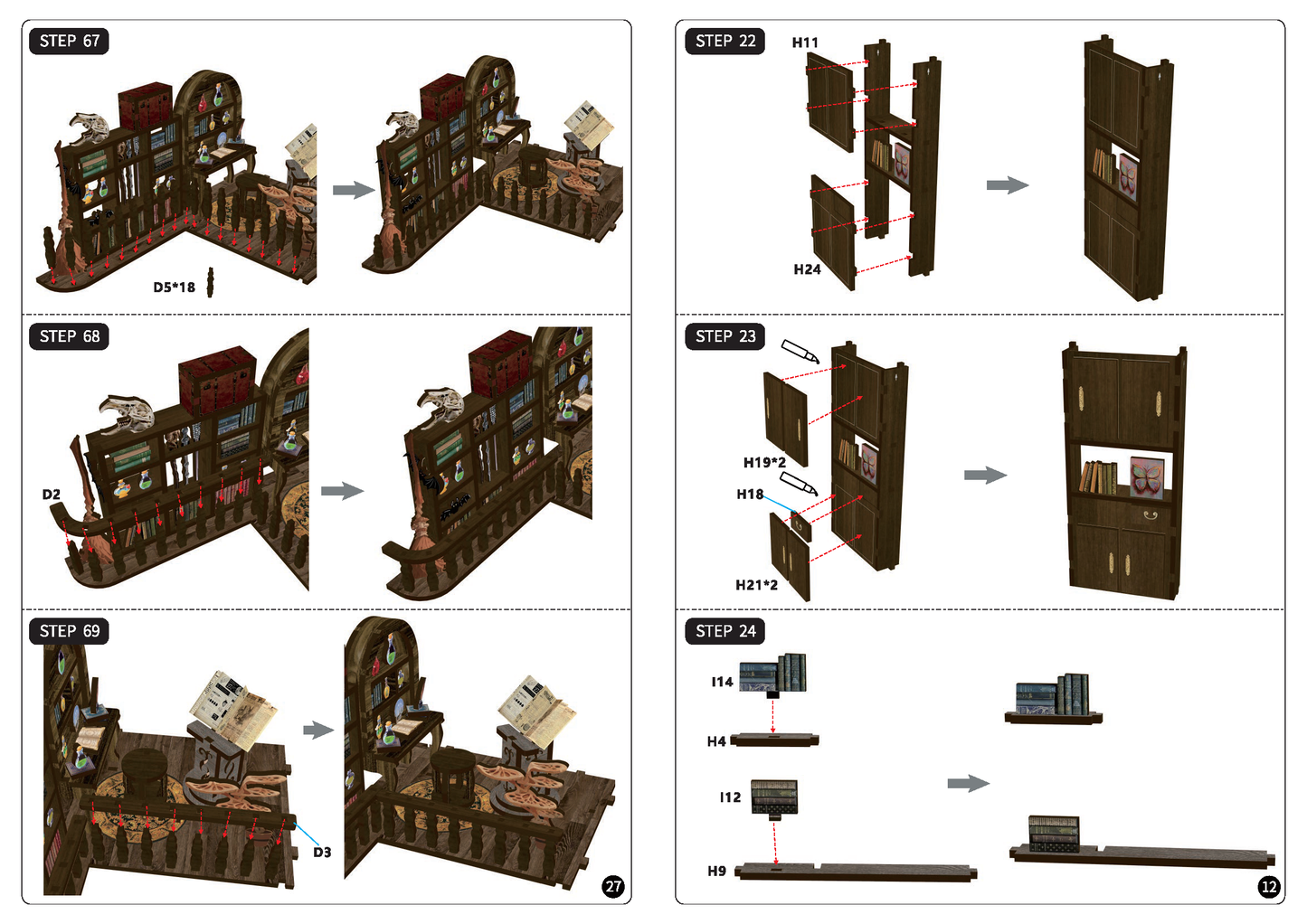 STEP 67

D5*18

STEP 68

D2

STEP 69

D3

27

STEP 22

H11

H24

STEP 23

H19*2

H18

H21*2

STEP 24

I14

H4

I12

H9

12