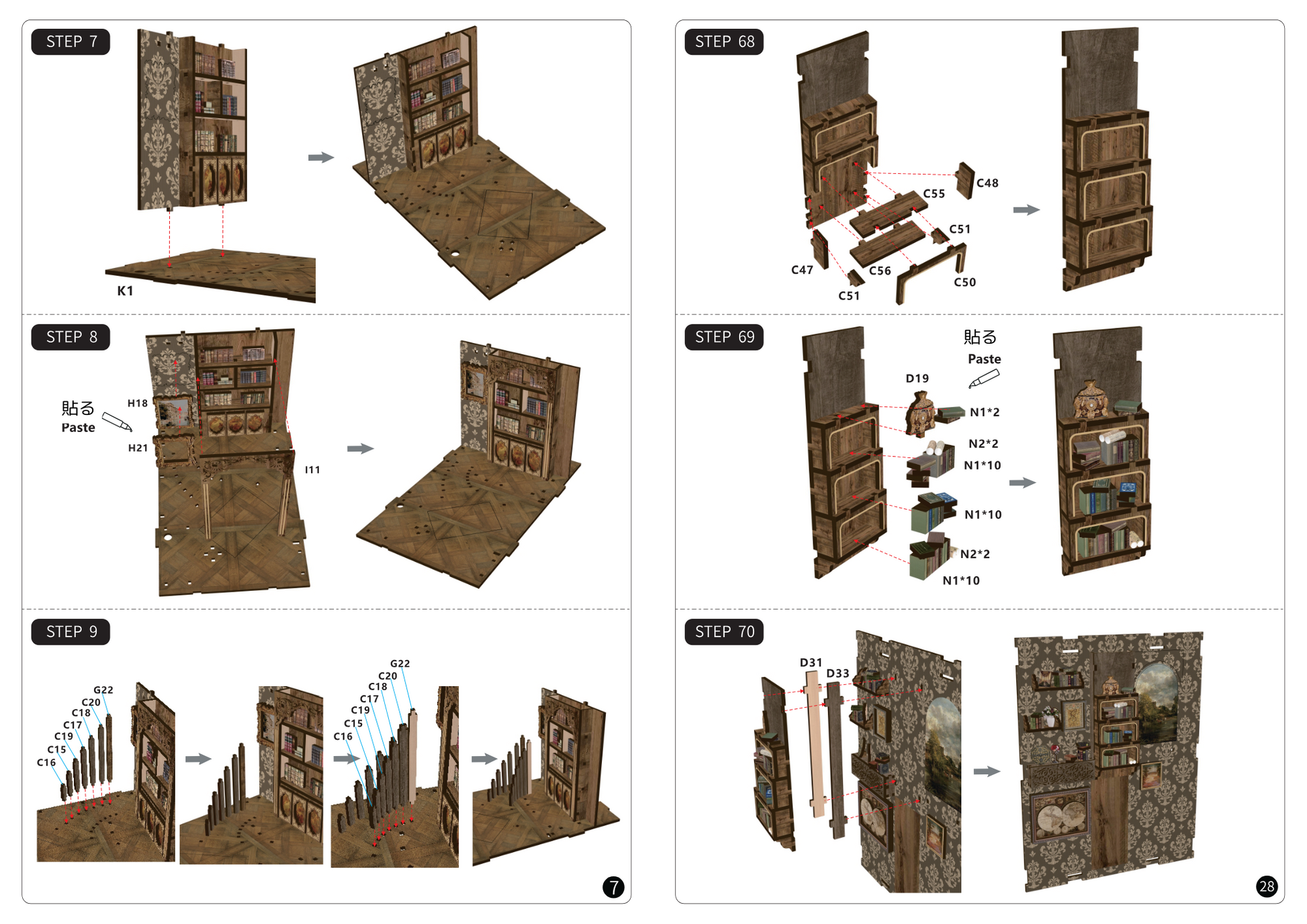 STEP 7

K1

STEP 8

貼る
Paste

H18

H21

I11

STEP 9

G22
C20
C18
C17
C19
C15
C16

G22
C20
C18
C17
C19
C15
C16

7

STEP 68

C48
C55
C51
C47
C56
C50
C51

STEP 69

貼る
Paste

D19
N1*2
N2*2
N1*10
N1*10
N2*2
N1*10

STEP 70

D31
D33

28