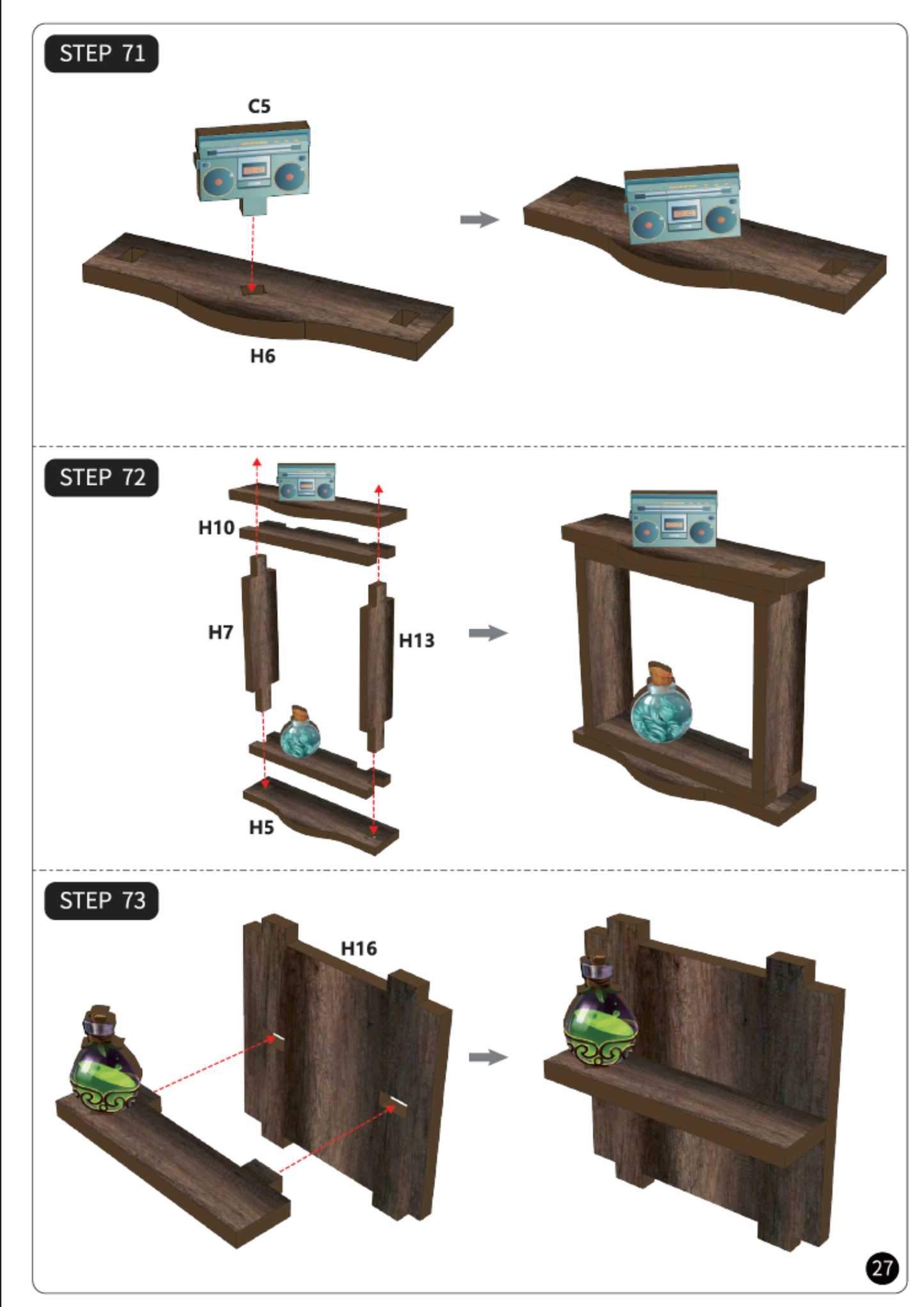 STEP 71

C5

H6

STEP 72

H10

H7

H13

H5

STEP 73

H16

27