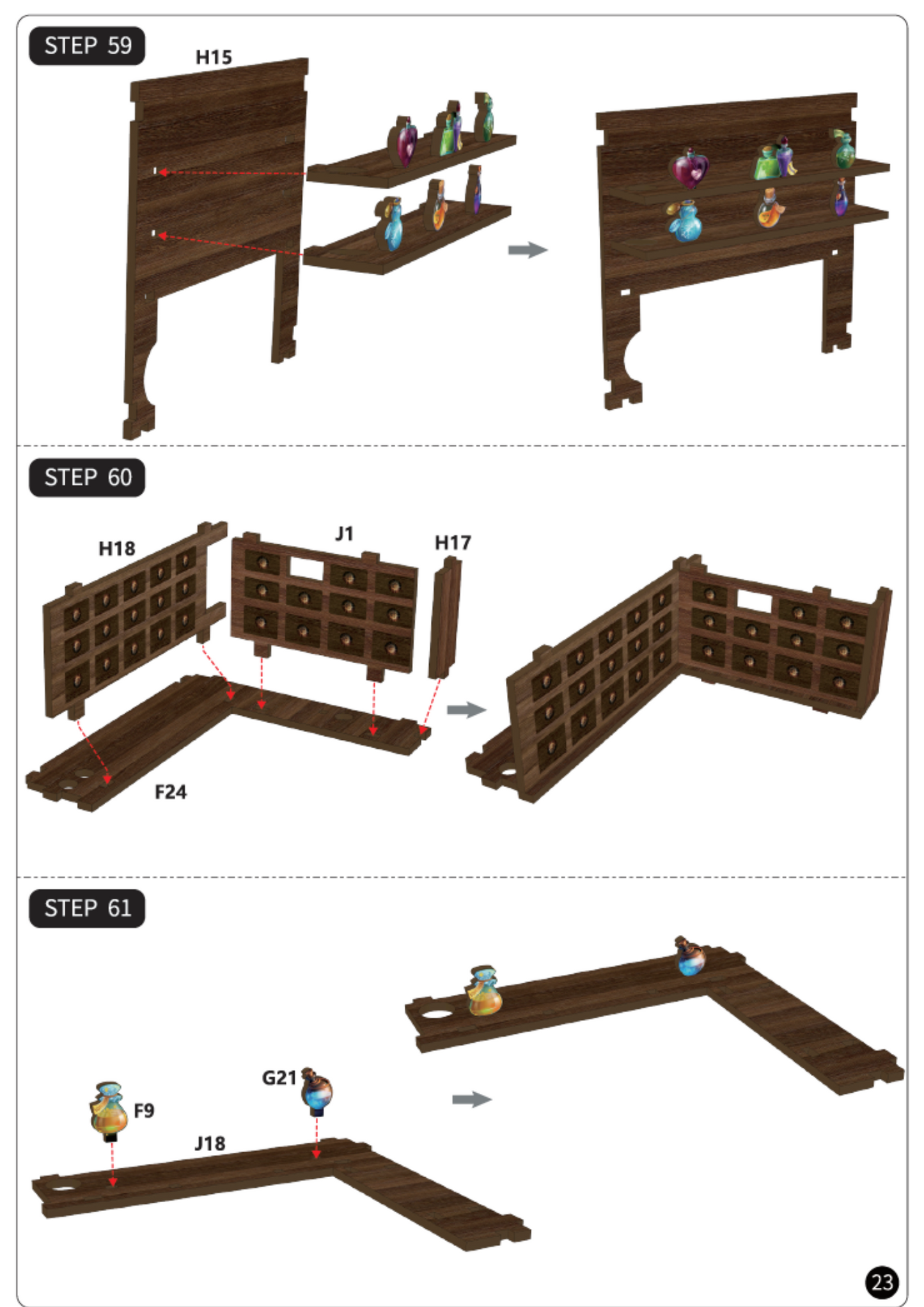 STEP 59

H15

STEP 60

H18

J1

H17

F24

STEP 61

G21

F9

J18

23