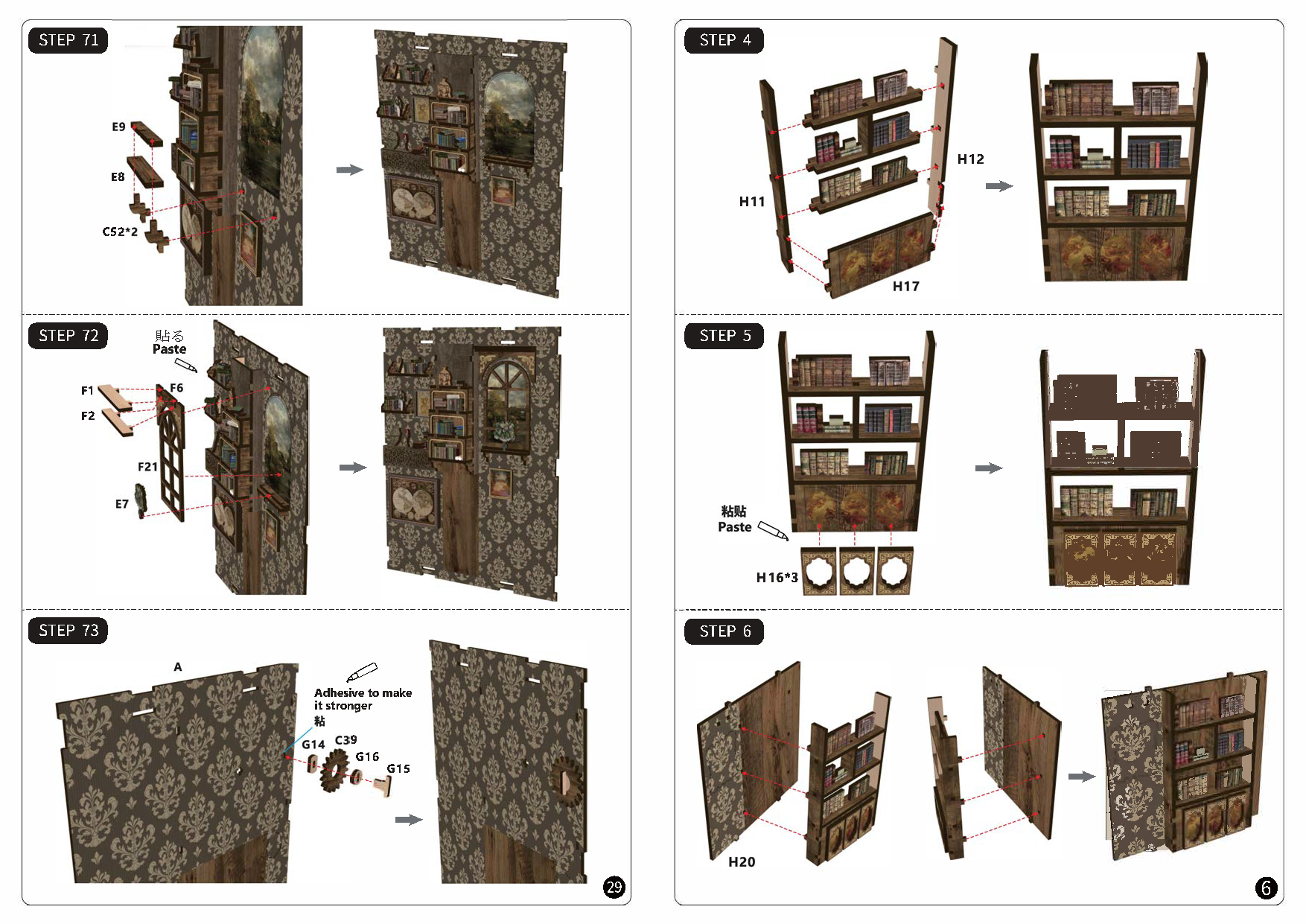 STEP 71

E9

E8

C52*2

STEP 72

貼る
Paste

F1

F2

F6

F21

E7

STEP 73

A

Adhesive to make it stronger
粘

G14

C39

G16

G15

29

STEP 4

H11

H12

H17

STEP 5

粘贴
Paste

H16*3

STEP 6

H20

6