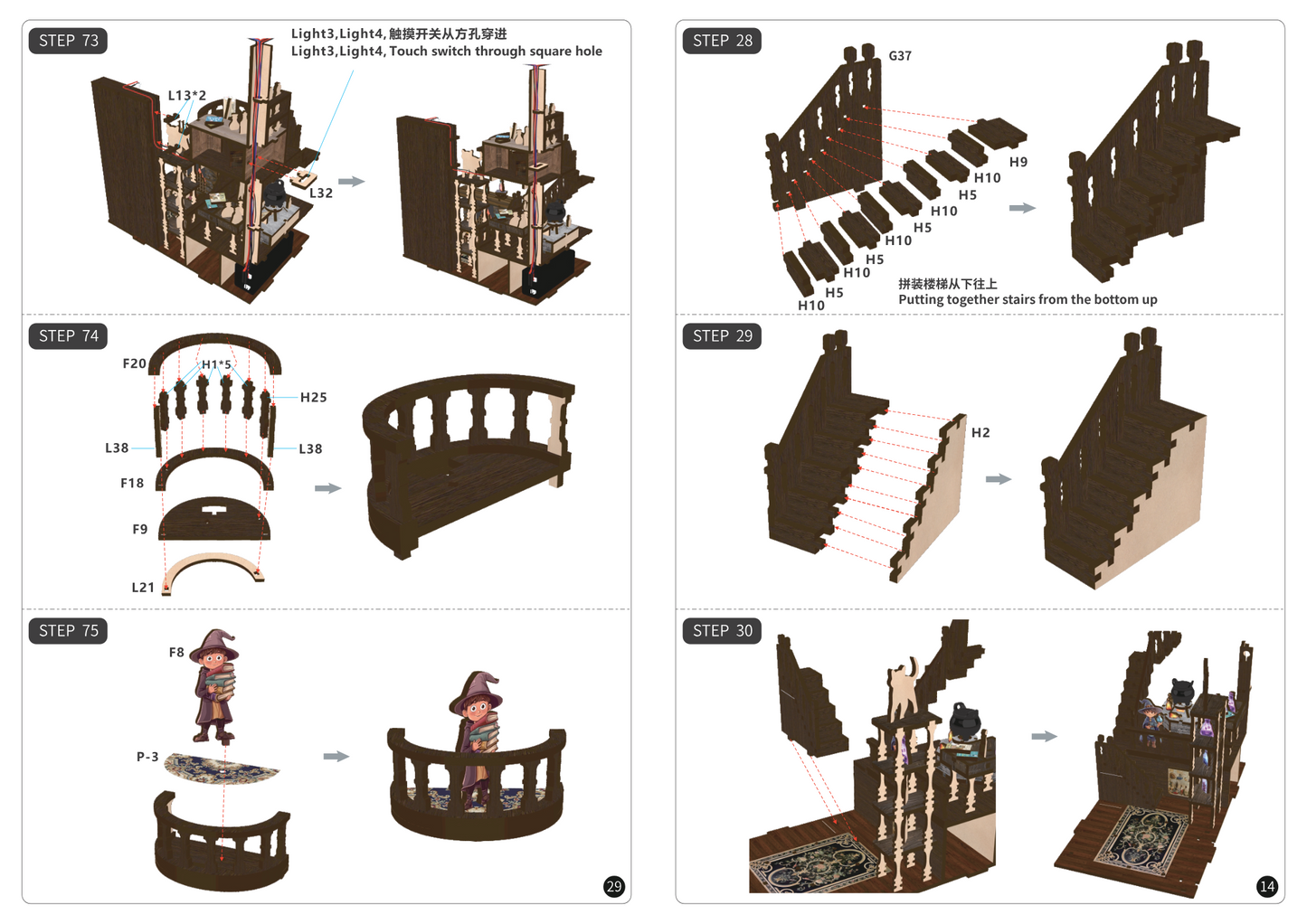 STEP 73

Light3,Light4, 触摸开关从方孔穿进
Light3,Light4, Touch switch through square hole

L13*2

L32

STEP 74

F20

H1*5

H25

L38

L38

F18

F9

L21

STEP 75

F8

P-3

29

STEP 28

G37

H9

H10

H5

H10

H5

H10

H5

H10

H5

H10

拼装楼梯从下往上
Putting together stairs from the bottom up

STEP 29

H2

STEP 30

14