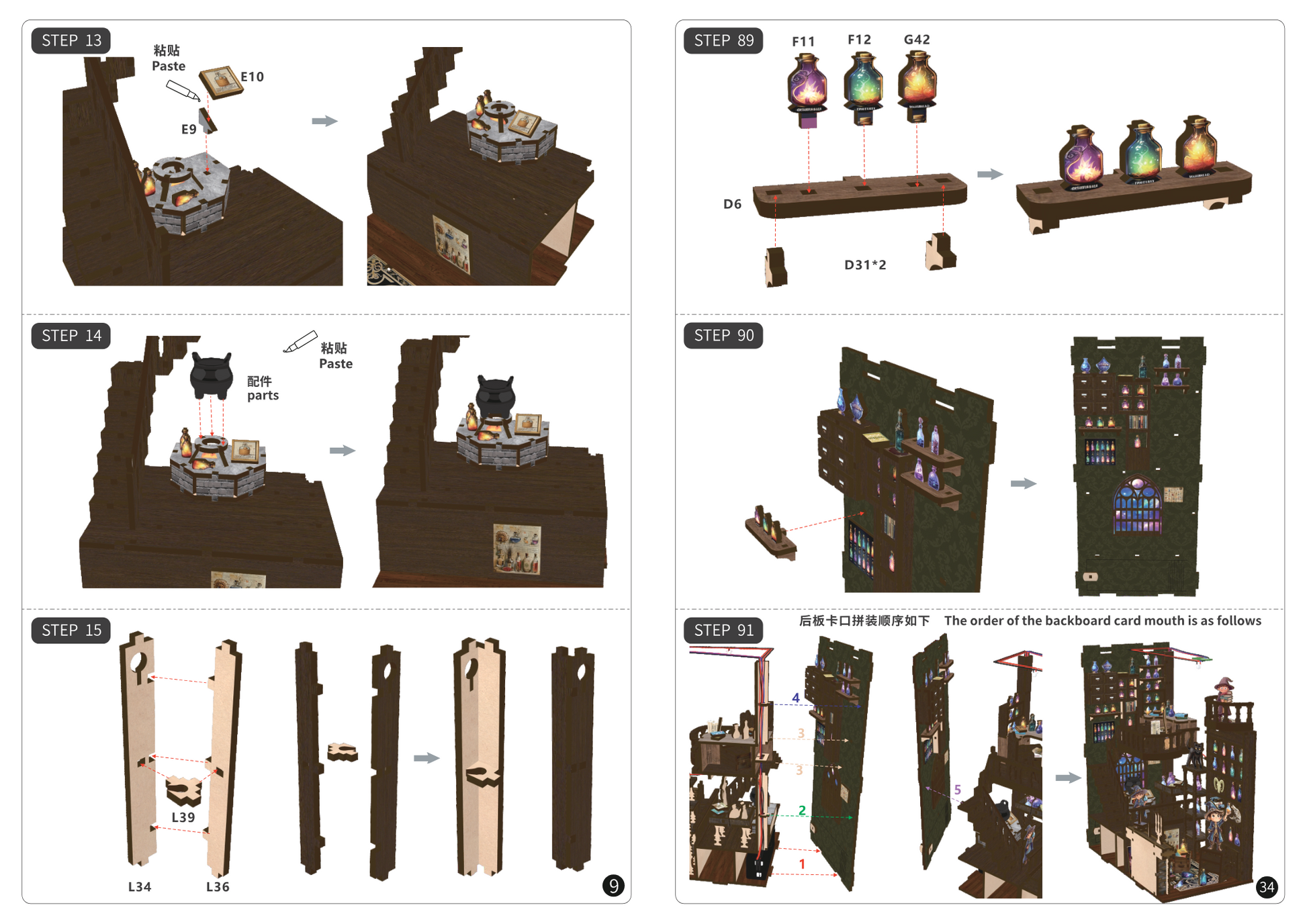 STEP 13

粘贴
Paste

E10

E9

STEP 14

粘贴
Paste

配件
parts

STEP 15

L39

L34 L36

9

STEP 89

F11 F12 G42

D6

D31*2

STEP 90

STEP 91

后板卡口拼装顺序如下 The order of the backboard card mouth is as follows

4

3

3

2

1

5

34