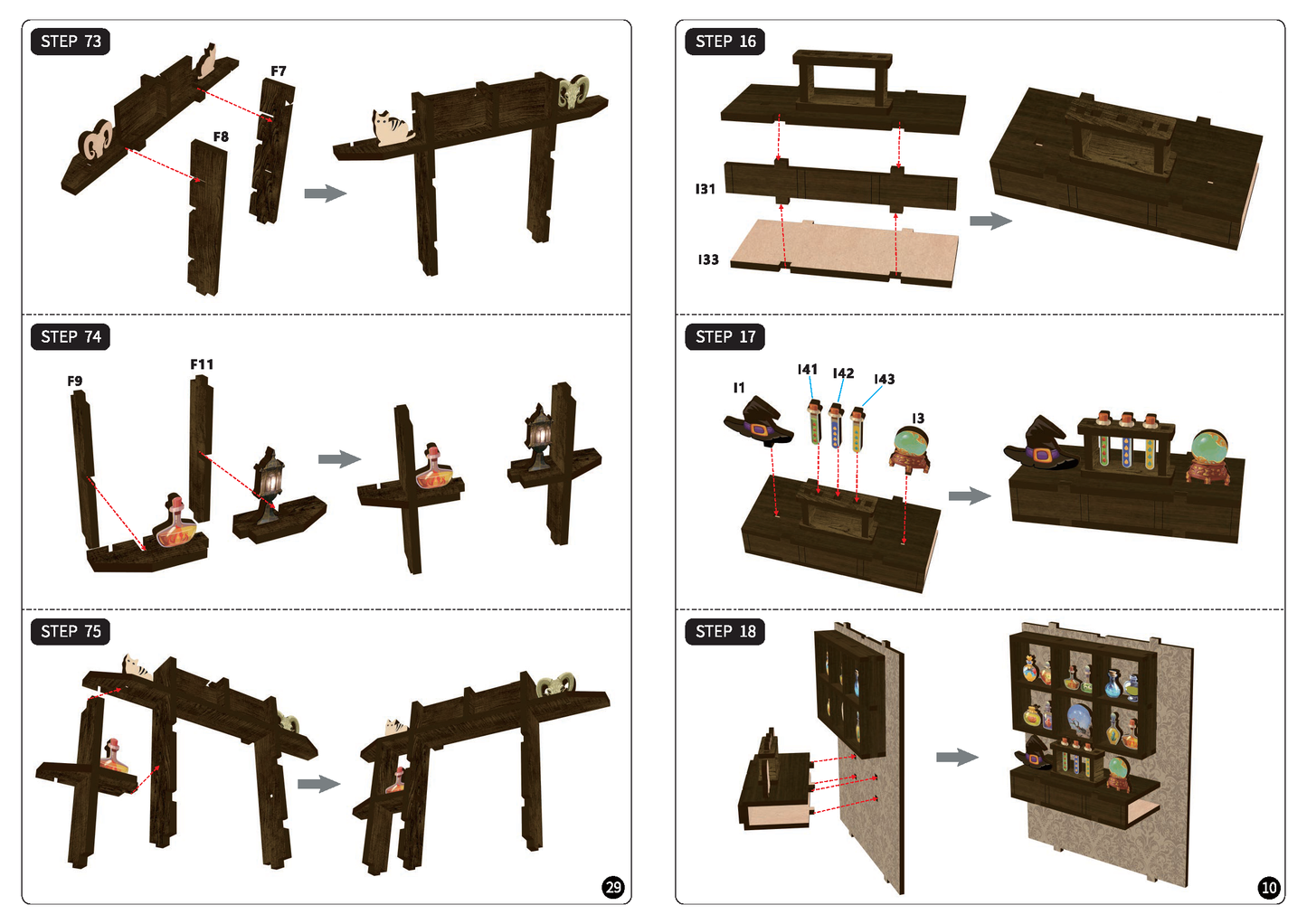 STEP 73

F7

F8

STEP 74

F9

F11

STEP 75

29

STEP 16

I31

I33

STEP 17

I1

I41

I42

I43

I3

STEP 18

10