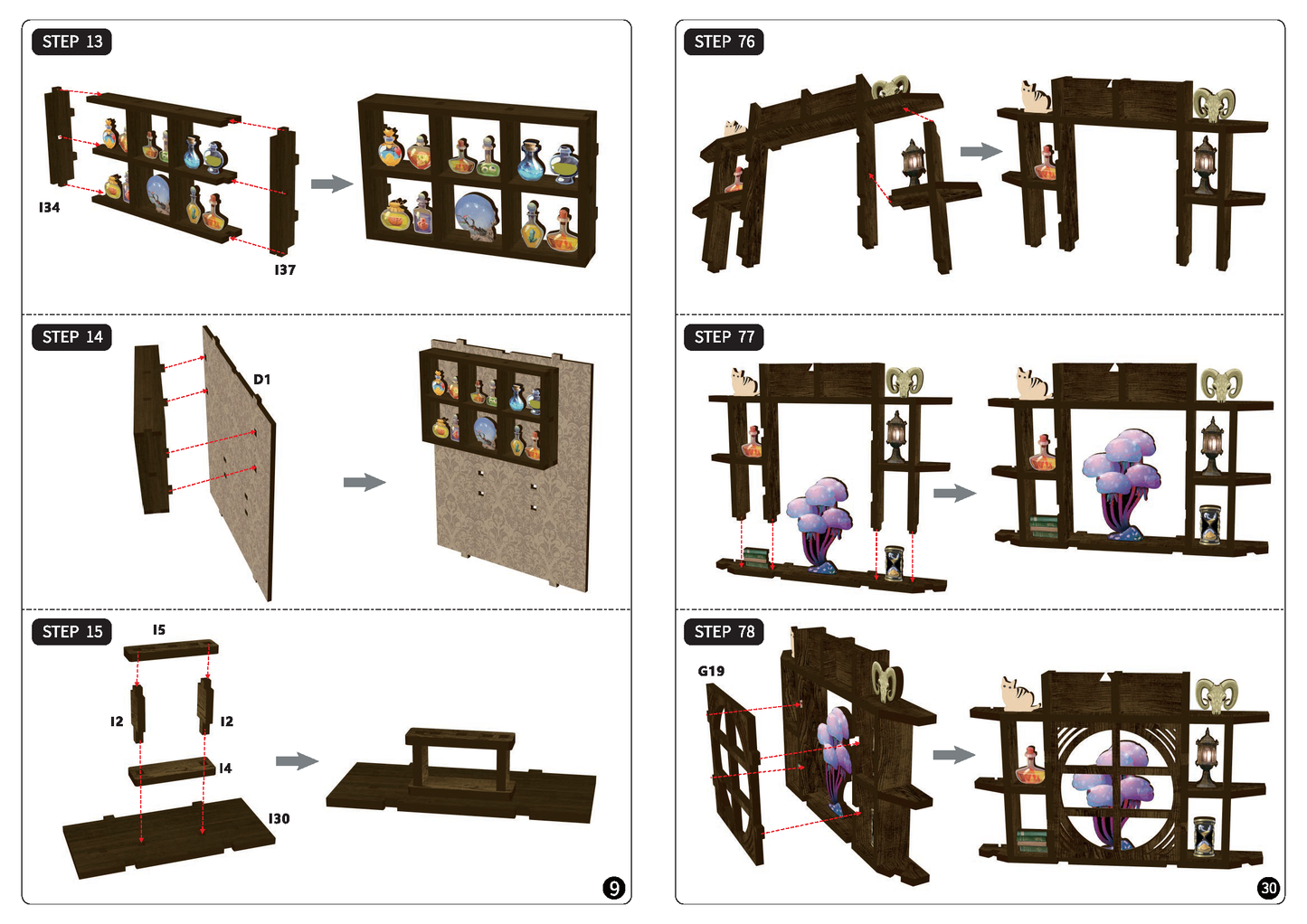 STEP 13

I34

I37

STEP 14

D1

STEP 15

I5

I2

I2

I4

I30

9

STEP 76

STEP 77

STEP 78

G19

30