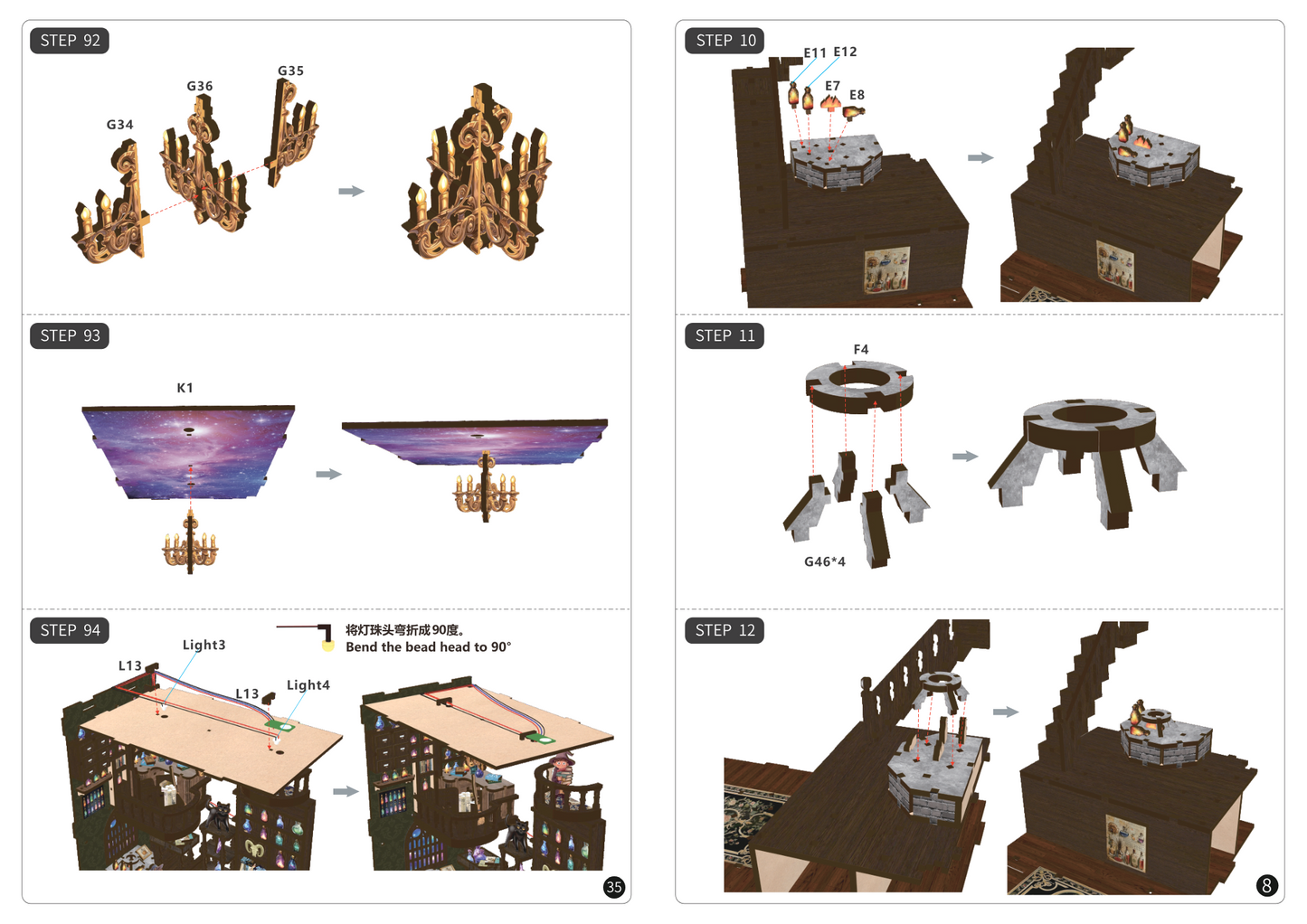 STEP 92

G34

G36

G35

STEP 93

K1

STEP 94

Light3

L13

L13

Light4

将灯珠头弯折成90度。
Bend the bead head to 90°

35

STEP 10

E11 E12

E7

E8

STEP 11

F4

G46*4

STEP 12

8