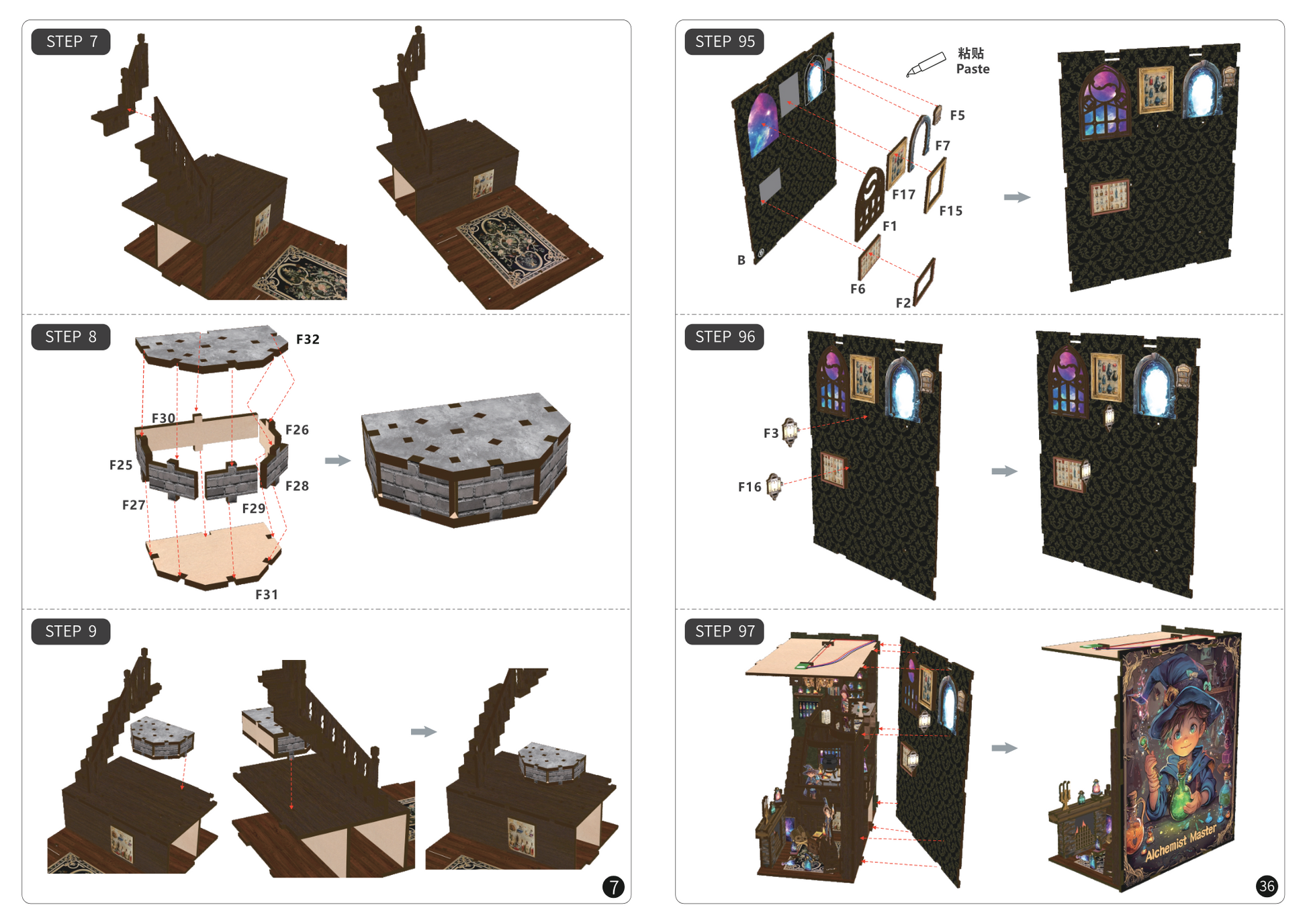 STEP 7

STEP 8

F32

F30

F26

F25

F28

F27

F29

F31

STEP 9

7

STEP 95

粘贴
Paste

F5

F7

F17

F15

F1

B

F6

F2

STEP 96

F3

F16

STEP 97

Alchemist Master

36