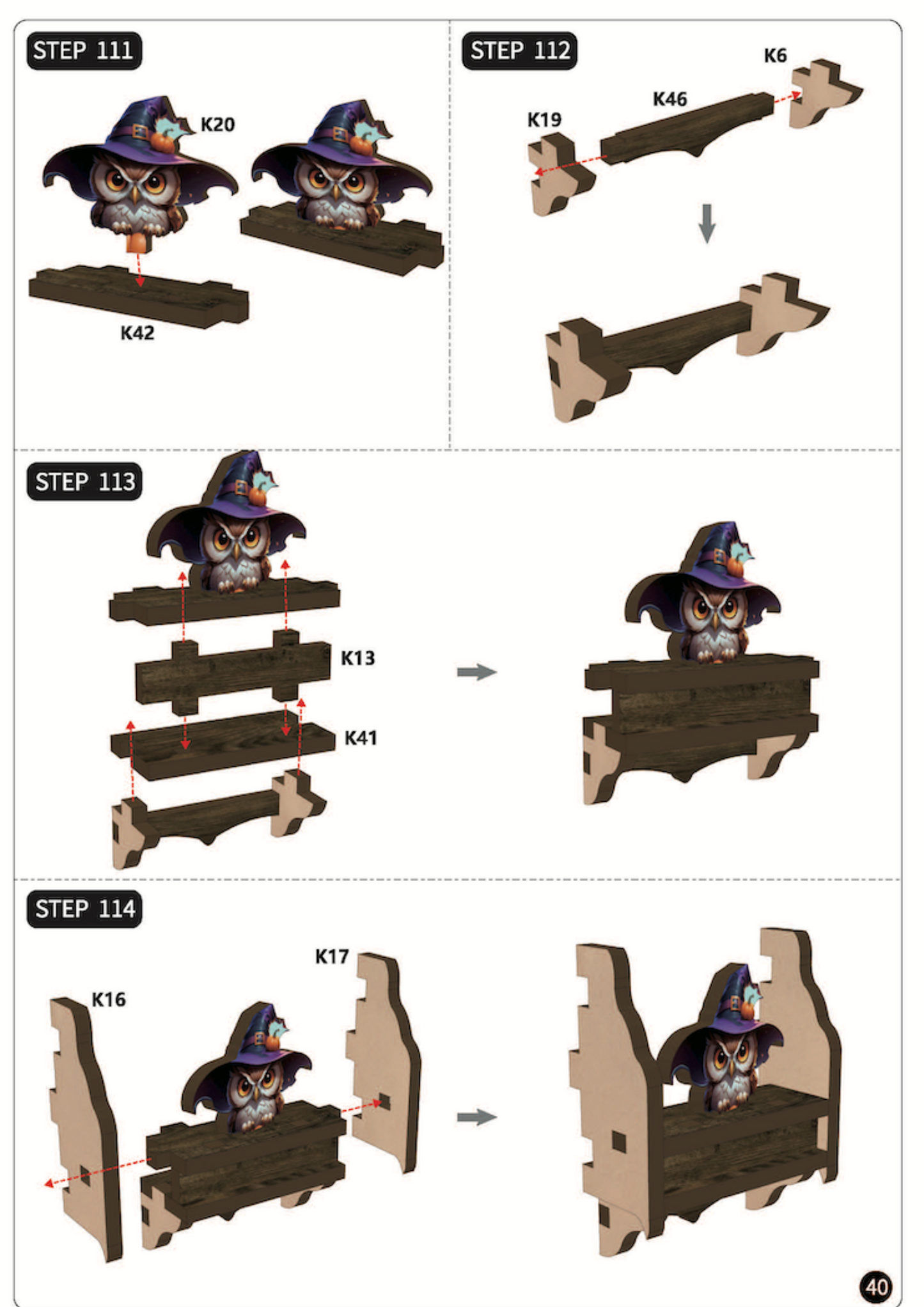 STEP 111

K20

K42

STEP 112

K6

K46

K19

STEP 113

K13

K41

STEP 114

K17

K16

40