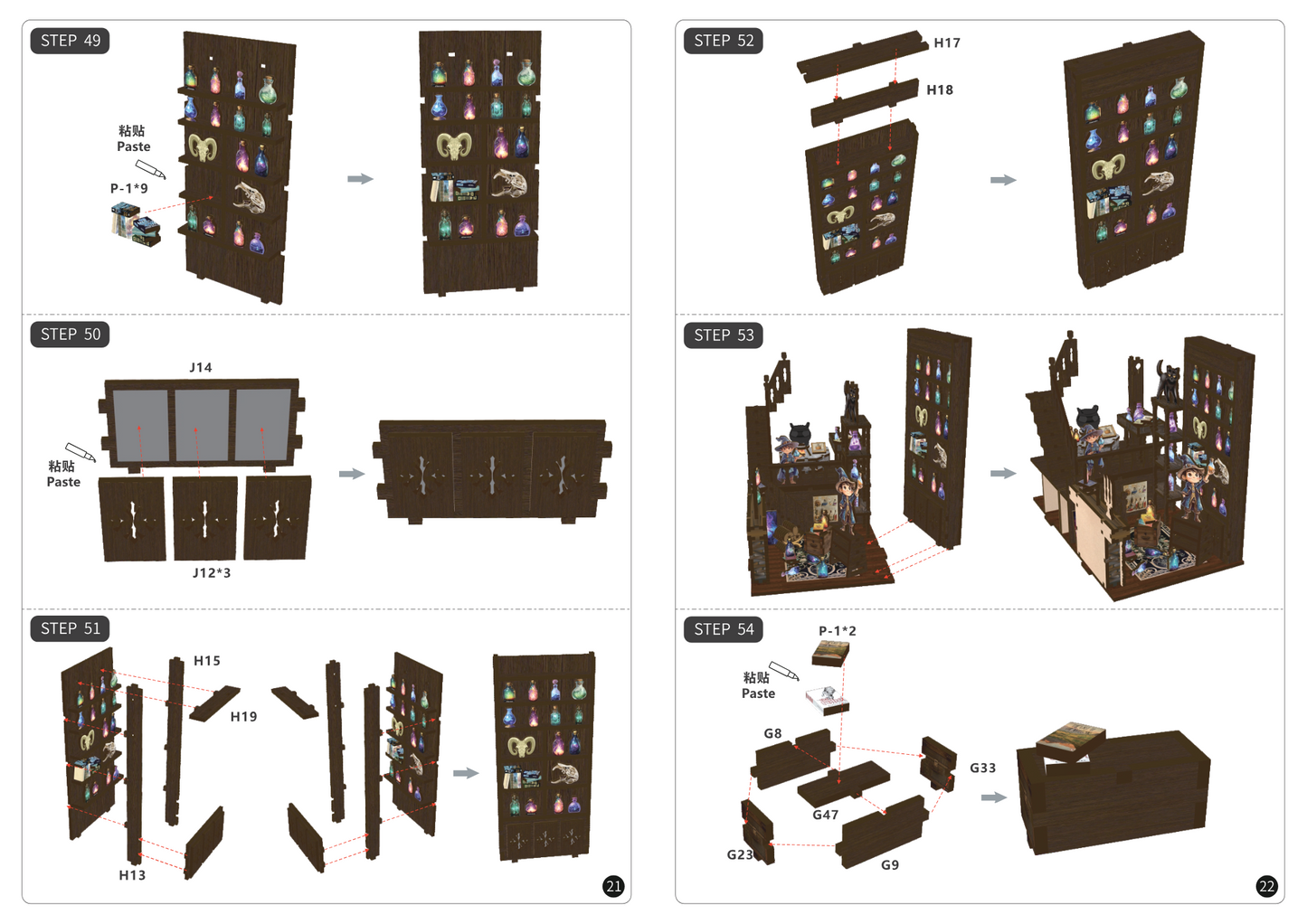 STEP 49

粘贴
Paste

P-1*9

STEP 50

J14

粘贴
Paste

J12*3

STEP 51

H15

H19

H13

21

STEP 52

H17

H18

STEP 53

STEP 54

P-1*2

粘贴
Paste

G8

G33

G47

G23

G9

22