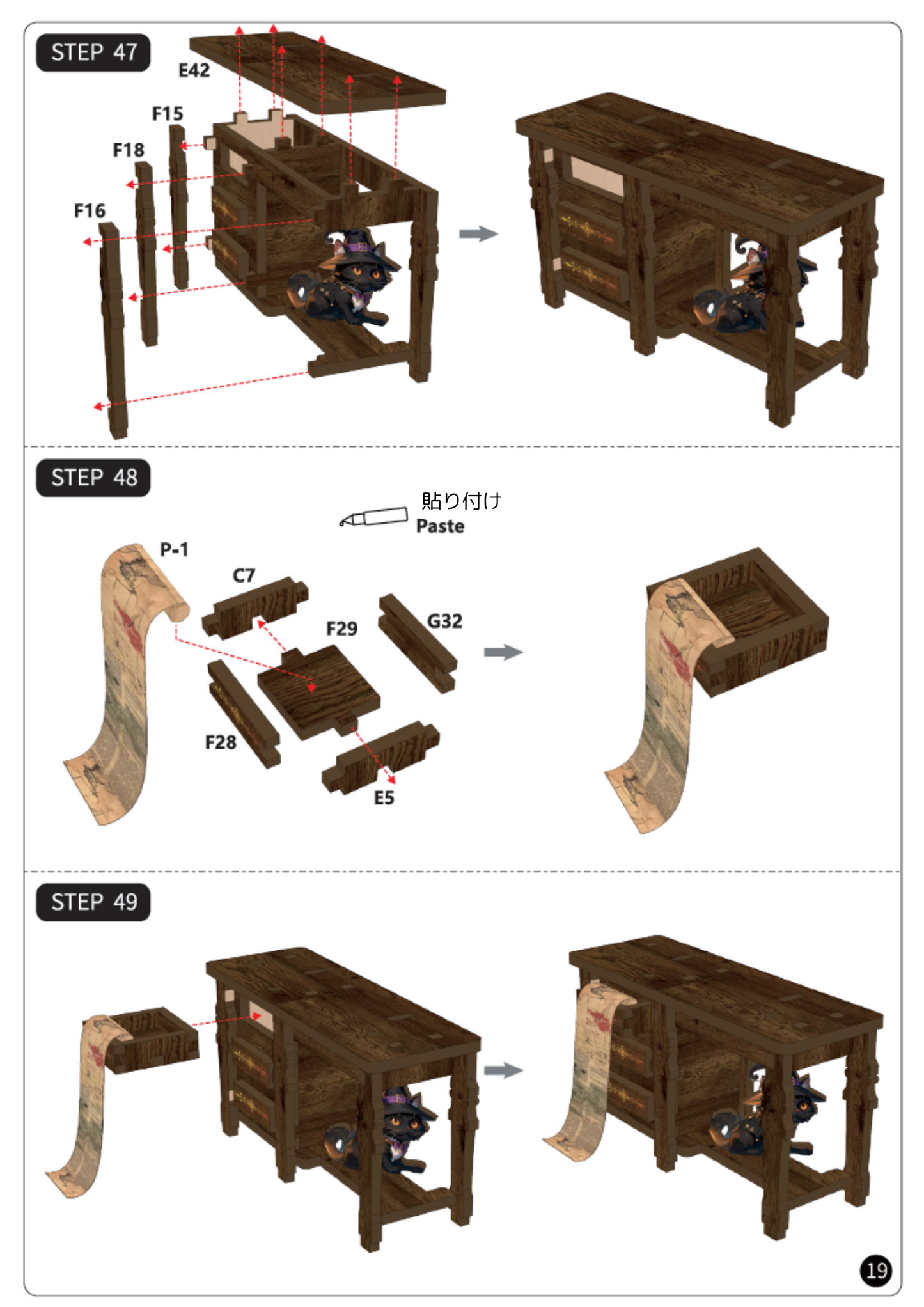 STEP 47

E42

F15

F18

F16

STEP 48

貼り付け
Paste

P-1

C7

F29

G32

F28

E5

STEP 49

19