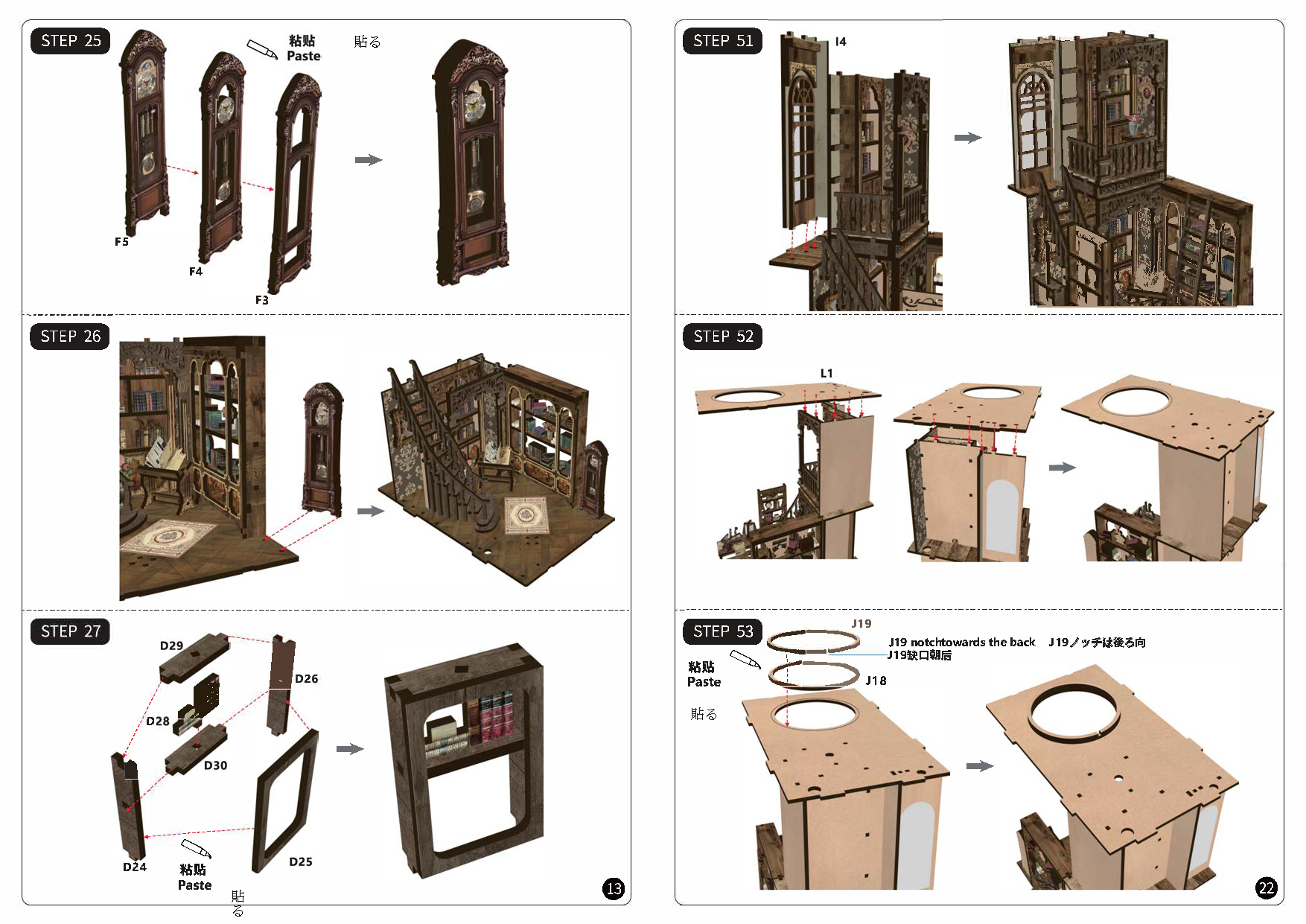 STEP 25

粘贴
Paste

貼る

F5
F4
F3

STEP 26

STEP 27

D29
D26
D28
D30
D24
D25

粘贴
Paste
貼る

13

STEP 51

I4

STEP 52

L1

STEP 53

J19
J19 notchtowards the back J19ノッチは後ろ向
J19缺口朝后
J18

粘贴
Paste
貼る

22