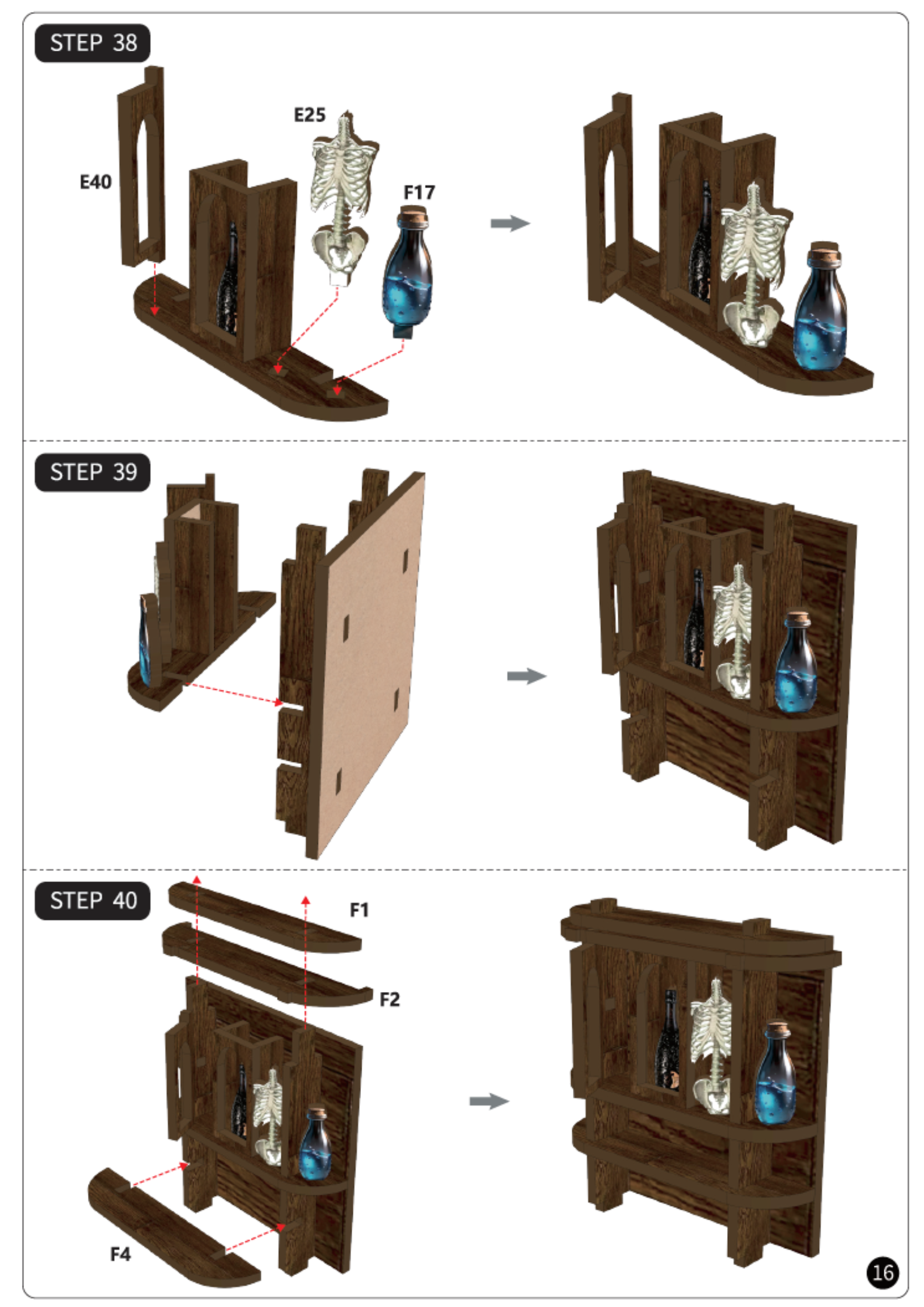 STEP 38

E40

E25

F17

STEP 39

STEP 40

F1

F2

F4

16