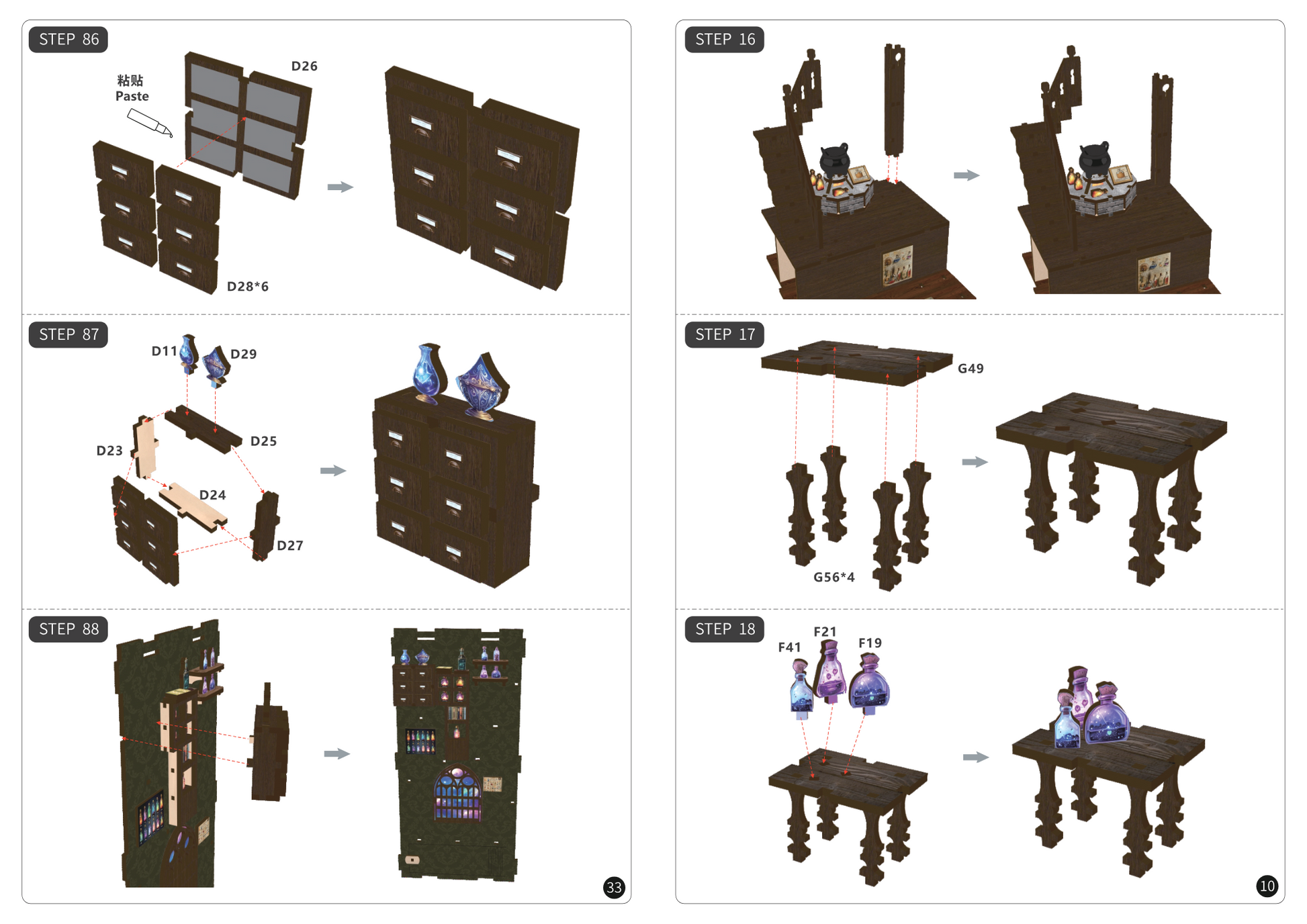 STEP 86

粘贴
Paste

D26

D28*6

STEP 87

D11

D29

D23

D25

D24

D27

STEP 88

33

STEP 16

STEP 17

G49

G56*4

STEP 18

F41

F21

F19

10